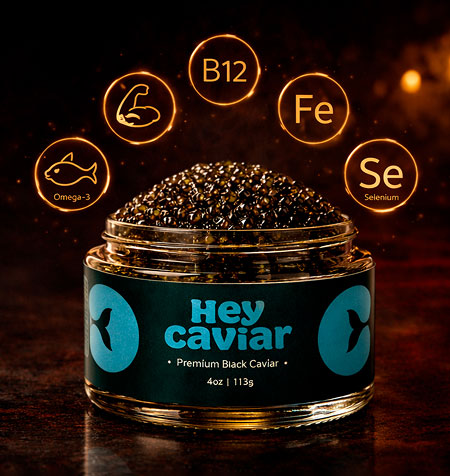 Omega-3

B12

Fe

Se
Selenium

Hey caviar

• Premium Black Caviar •

4oz | 113g